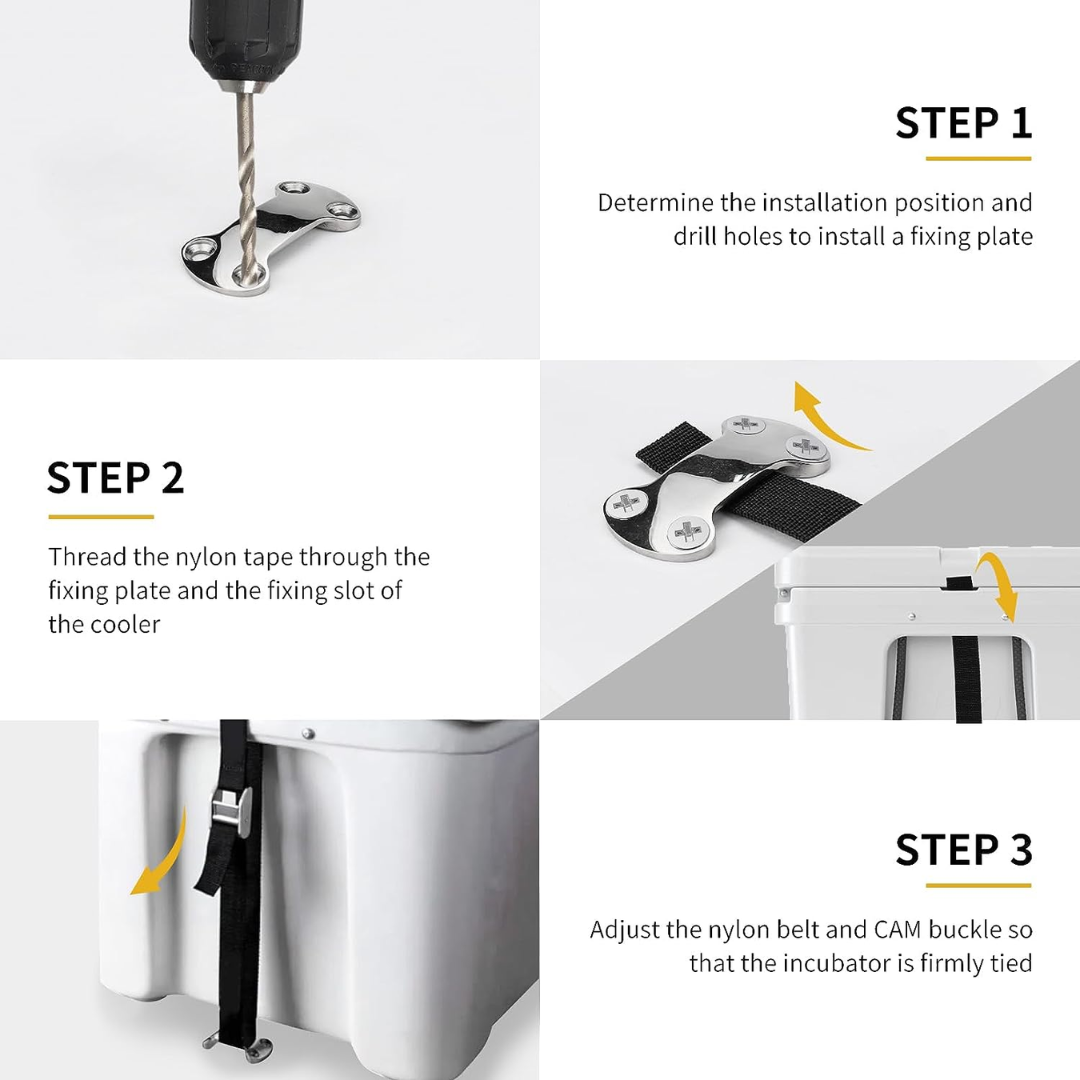 STEP 1

Determine the installation position and drill holes to install a fixing plate

STEP 2

Thread the nylon tape through the fixing plate and the fixing slot of the cooler

STEP 3

Adjust the nylon belt and CAM buckle so that the incubator is firmly tied